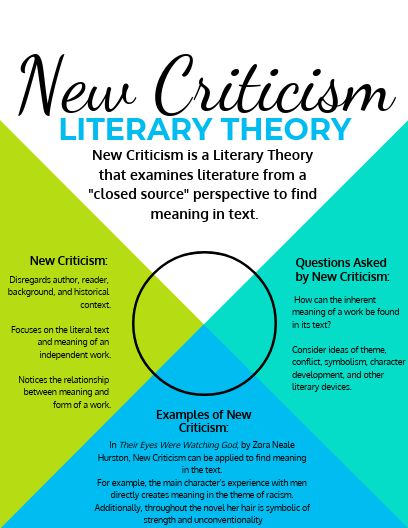 New Criticism
LITERARY THEORY

New Criticism is a Literary Theory that examines literature from a "closed source" perspective to find meaning in text.

New Criticism:

Disregards author, reader, background, and historical context.

Focuses on the literal text and meaning of an independent work.

Notices the relationship between meaning and form of a work.

Questions Asked by New Criticism:

How can the inherent meaning of a work be found in its text?

Consider ideas of theme, conflict, symbolism, character development, and other literary devices.

Examples of New Criticism:

In Their Eyes Were Watching God, by Zora Neale Hurston, New Criticism can be applied to find meaning in the text.
For example, the main character's experience with men directly creates meaning in the theme of racism.
Additionally, throughout the novel her hair is symbolic of strength and unconventionality